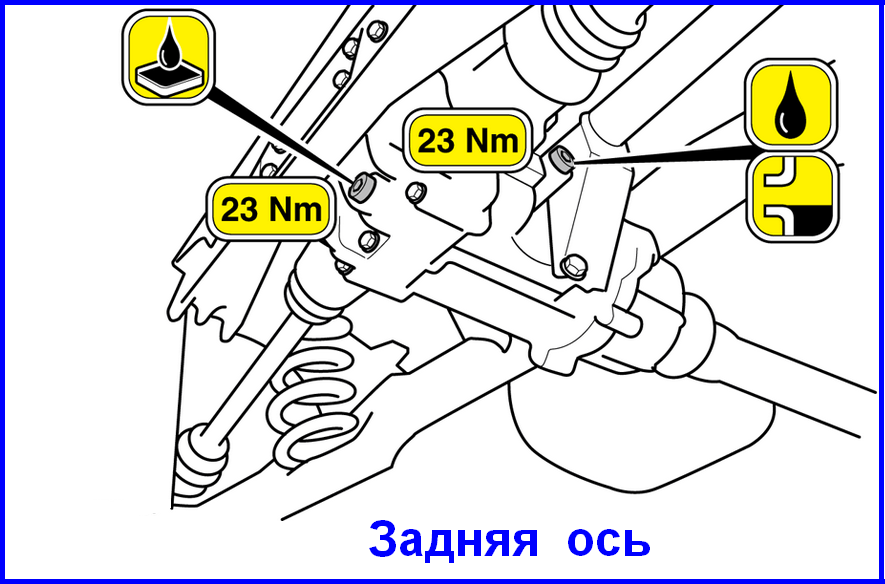 23 Nm

23 Nm

Задняя ось